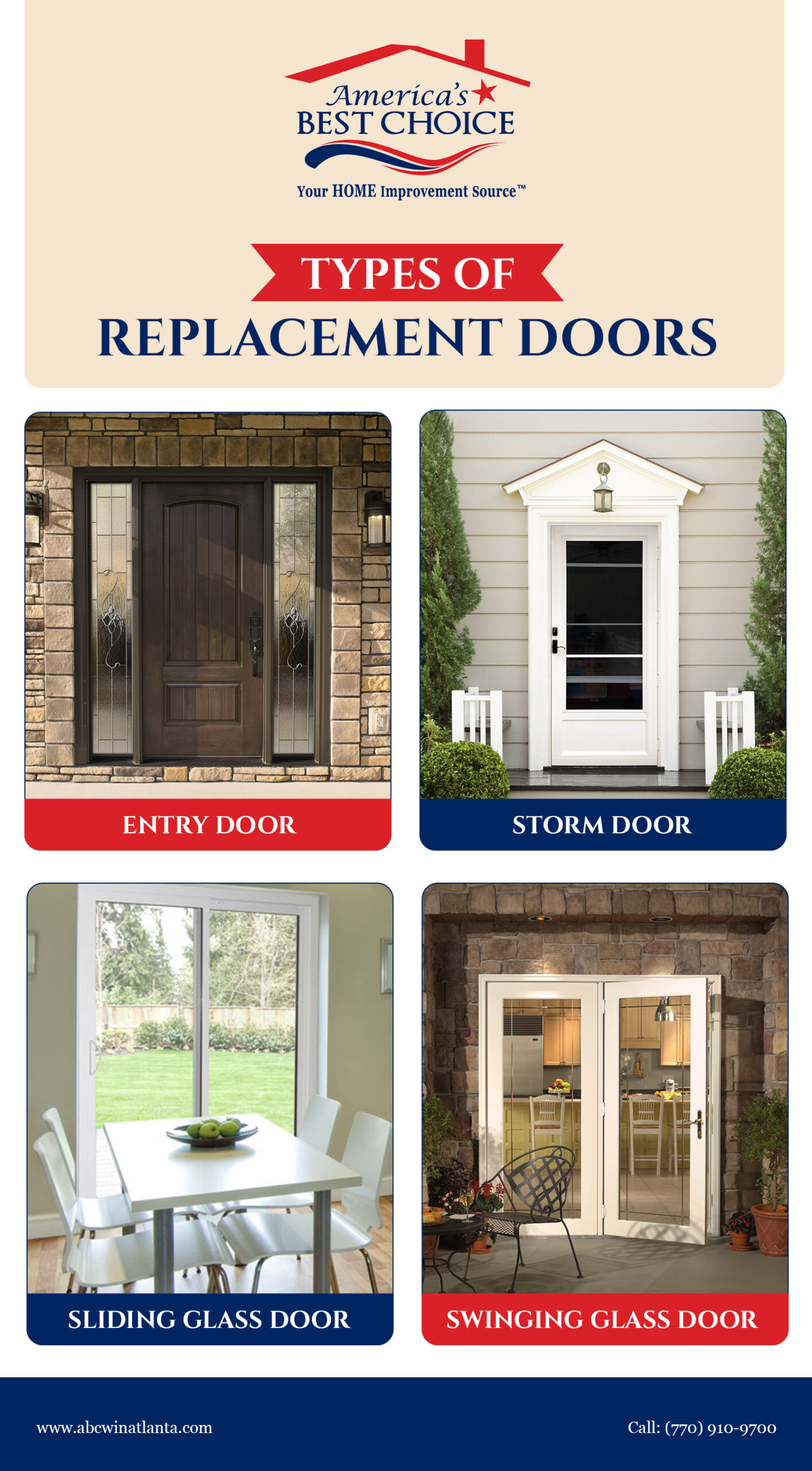 America's BEST CHOICE

Your HOME Improvement Source™

TYPES OF REPLACEMENT DOORS

ENTRY DOOR

STORM DOOR

SLIDING GLASS DOOR

SWINGING GLASS DOOR

www.abcwinatlanta.com

Call: (770) 910-9700